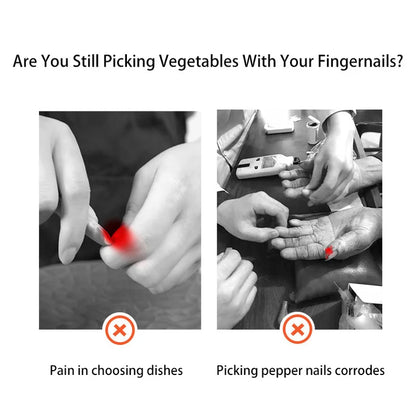 Are You Still Picking Vegetables With Your Fingernails?

Pain in choosing dishes

Picking pepper nails corrodes